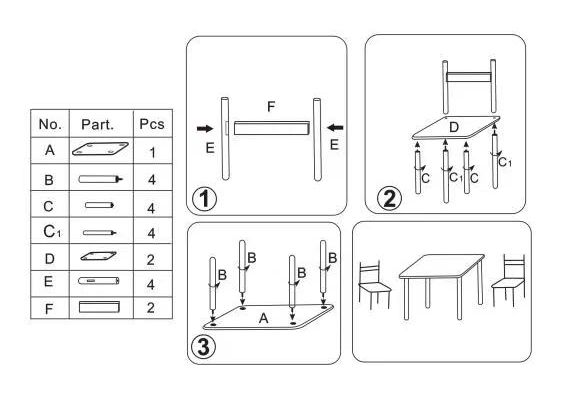 | No. | Part. | Pcs |
|---|---|---|
| A | | 1 |
| B | | 4 |
| C | | 4 |
| $C_1$ | | 4 |
| D | | 2 |
| E | | 4 |
| F | | 2 |

F
E
E
1

D
C
$C_1$
C
$C_1$
2

B
B
B
B
A
3